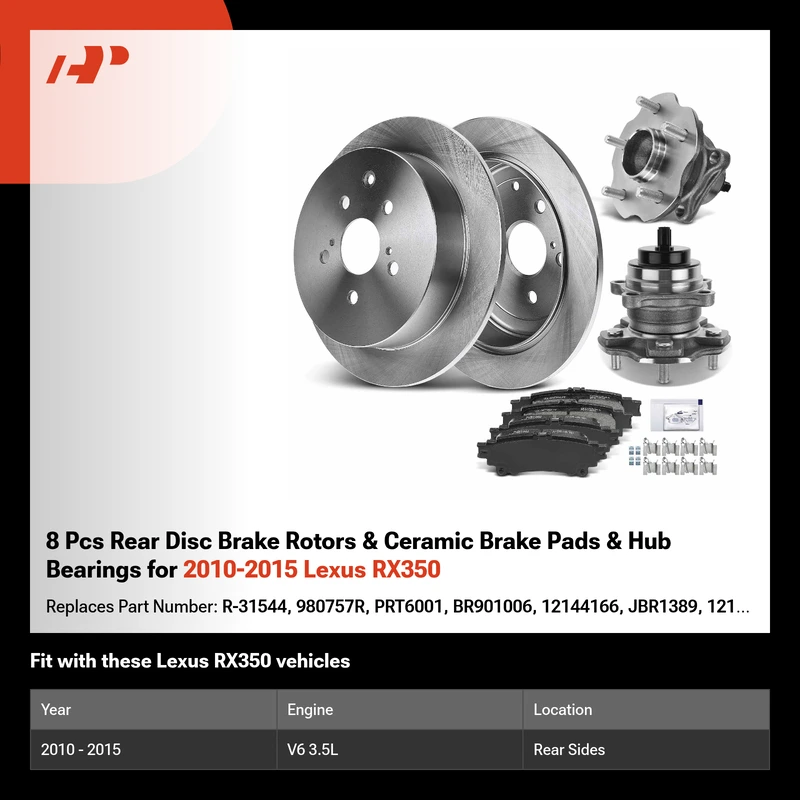 8 Pcs Rear Disc Brake Rotors & Ceramic Brake Pads & Hub Bearings for 2010-2015 Lexus RX350

Replaces Part Number: R-31544, 980757R, PRT6001, BR901006, 12144166, JBR1389, 121...

Fit with these Lexus RX350 vehicles

| Year | Engine | Location |
|---|---|---|
| 2010 - 2015 | V6 3.5L | Rear Sides |