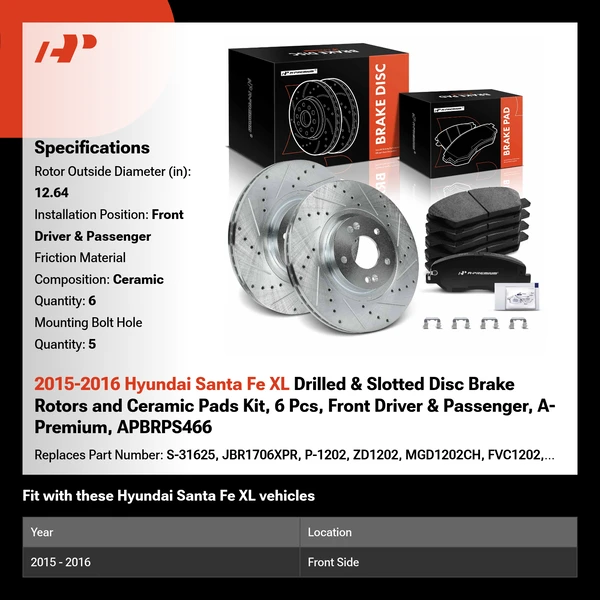 BRAKE DISC

BRAKE PAD

Specifications
Rotor Outside Diameter (in): 12.64
Installation Position: Front Driver & Passenger
Friction Material Composition: Ceramic
Quantity: 6
Mounting Bolt Hole Quantity: 5

2015-2016 Hyundai Santa Fe XL Drilled & Slotted Disc Brake Rotors and Ceramic Pads Kit, 6 Pcs, Front Driver & Passenger, A-Premium, APBRPS466

Replaces Part Number: S-31625, JBR1706XPR, P-1202, ZD1202, MGD1202CH, FVC1202,...

Fit with these Hyundai Santa Fe XL vehicles

| Year | Location |
|---|---|
| 2015 - 2016 | Front Side |