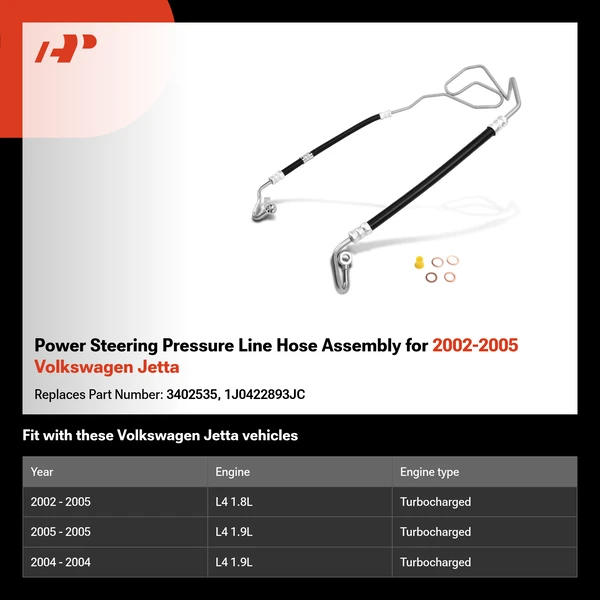 Power Steering Pressure Line Hose Assembly for 2002-2005 Volkswagen Jetta

Replaces Part Number: 3402535, 1J0422893JC

Fit with these Volkswagen Jetta vehicles

| Year | Engine | Engine type |
|---|---|---|
| 2002 - 2005 | L4 1.8L | Turbocharged |
| 2005 - 2005 | L4 1.9L | Turbocharged |
| 2004 - 2004 | L4 1.9L | Turbocharged |