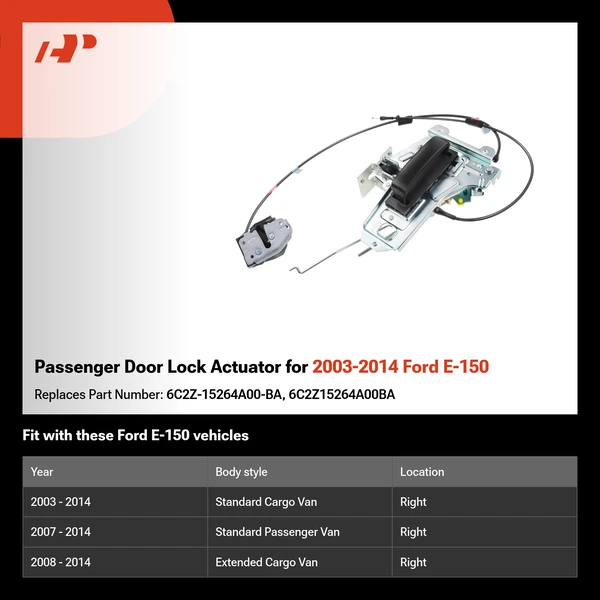 Passenger Door Lock Actuator for 2003-2014 Ford E-150

Replaces Part Number: 6C2Z-15264A00-BA, 6C2Z15264A00BA

Fit with these Ford E-150 vehicles

| Year | Body style | Location |
|---|---|---|
| 2003 - 2014 | Standard Cargo Van | Right |
| 2007 - 2014 | Standard Passenger Van | Right |
| 2008 - 2014 | Extended Cargo Van | Right |