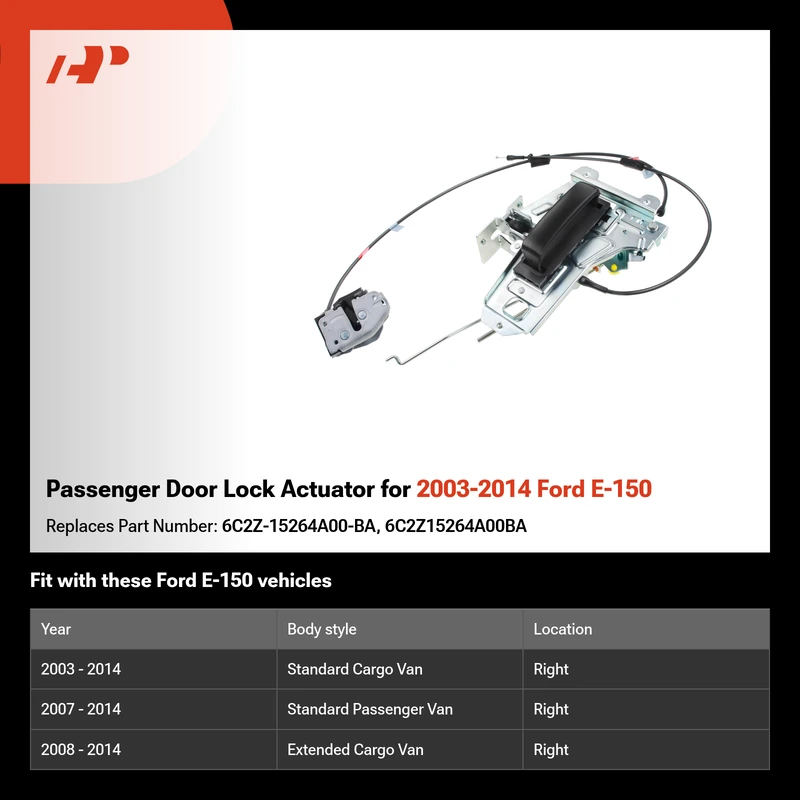 Passenger Door Lock Actuator for 2003-2014 Ford E-150

Replaces Part Number: 6C2Z-15264A00-BA, 6C2Z15264A00BA

Fit with these Ford E-150 vehicles

| Year | Body style | Location |
|---|---|---|
| 2003 - 2014 | Standard Cargo Van | Right |
| 2007 - 2014 | Standard Passenger Van | Right |
| 2008 - 2014 | Extended Cargo Van | Right |