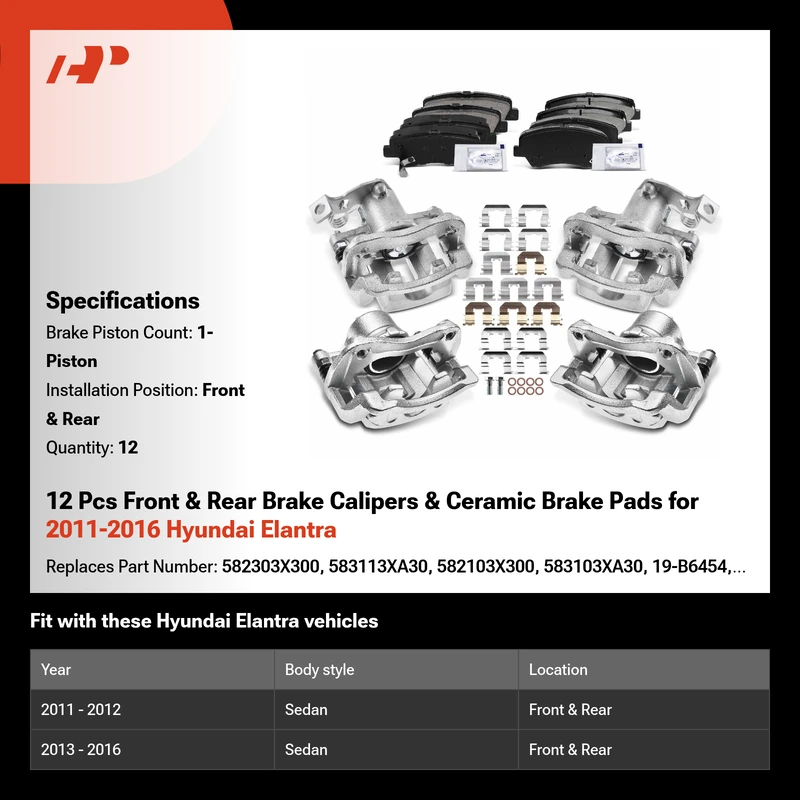 Specifications
Brake Piston Count: 1-Piston
Installation Position: Front & Rear
Quantity: 12

12 Pcs Front & Rear Brake Calipers & Ceramic Brake Pads for 2011-2016 Hyundai Elantra

Replaces Part Number: 582303X300, 583113XA30, 582103X300, 583103XA30, 19-B6454,...

Fit with these Hyundai Elantra vehicles

| Year | Body style | Location |
|---|---|---|
| 2011 - 2012 | Sedan | Front & Rear |
| 2013 - 2016 | Sedan | Front & Rear |