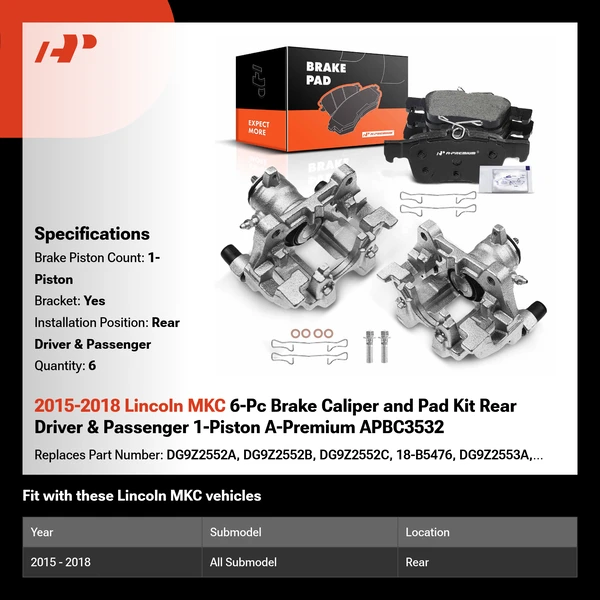 BRAKE PAD

EXPECT MORE

A-PREMIUM

Specifications

Brake Piston Count: 1-Piston

Bracket: Yes

Installation Position: Rear Driver & Passenger

Quantity: 6

2015-2018 Lincoln MKC 6-Pc Brake Caliper and Pad Kit Rear Driver & Passenger 1-Piston A-Premium APBC3532

Replaces Part Number: DG9Z2552A, DG9Z2552B, DG9Z2552C, 18-B5476, DG9Z2553A,...

Fit with these Lincoln MKC vehicles

| Year | Submodel | Location |
|---|---|---|
| 2015 - 2018 | All Submodel | Rear |