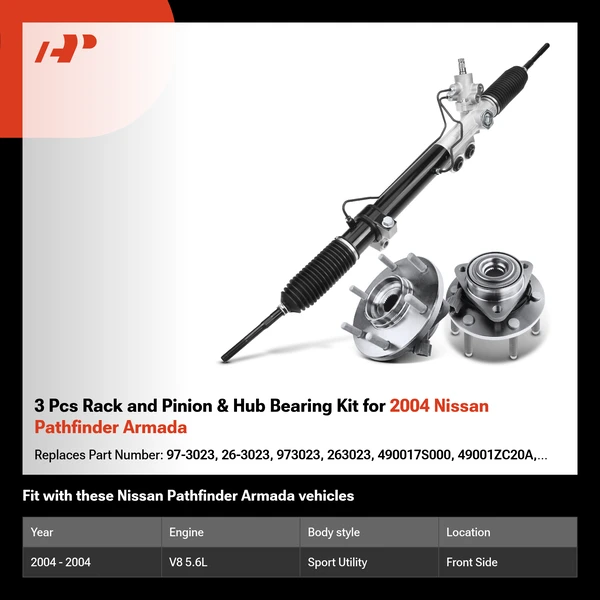 3 Pcs Rack and Pinion & Hub Bearing Kit for 2004 Nissan Pathfinder Armada

Replaces Part Number: 97-3023, 26-3023, 973023, 263023, 490017S000, 49001ZC20A,...

Fit with these Nissan Pathfinder Armada vehicles

| Year | Engine | Body style | Location |
|---|---|---|---|
| 2004 - 2004 | V8 5.6L | Sport Utility | Front Side |