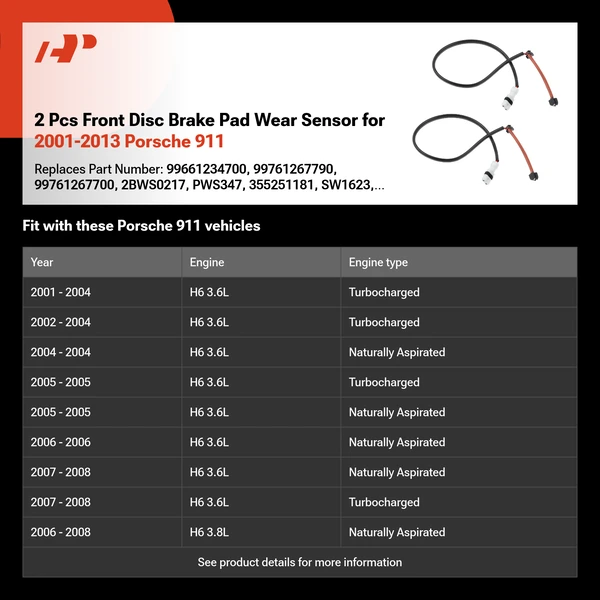 2 Pcs Front Disc Brake Pad Wear Sensor for 2001-2013 Porsche 911

Replaces Part Number: 99661234700, 99761267790, 99761267700, 2BWS0217, PWS347, 355251181, SW1623,...

Fit with these Porsche 911 vehicles

| Year | Engine | Engine type |
|---|---|---|
| 2001 - 2004 | H6 3.6L | Turbocharged |
| 2002 - 2004 | H6 3.6L | Turbocharged |
| 2004 - 2004 | H6 3.6L | Naturally Aspirated |
| 2005 - 2005 | H6 3.6L | Turbocharged |
| 2005 - 2005 | H6 3.6L | Naturally Aspirated |
| 2006 - 2006 | H6 3.6L | Naturally Aspirated |
| 2007 - 2008 | H6 3.6L | Naturally Aspirated |
| 2007 - 2008 | H6 3.6L | Turbocharged |
| 2006 - 2008 | H6 3.8L | Naturally Aspirated |

See product details for more information