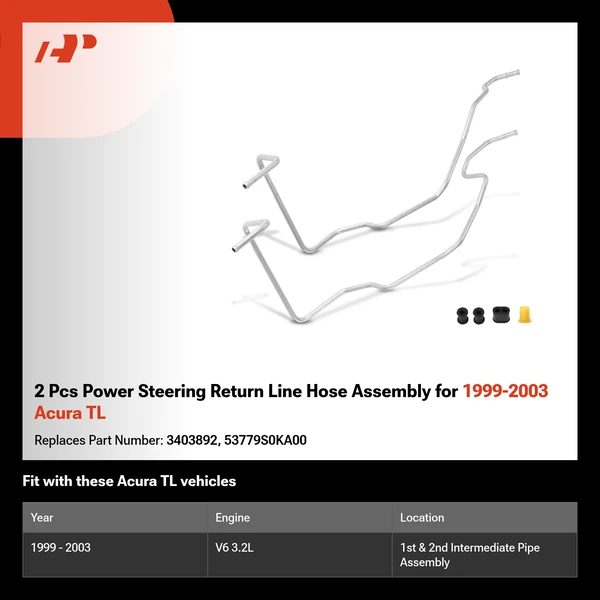 2 Pcs Power Steering Return Line Hose Assembly for 1999-2003 Acura TL

Replaces Part Number: 3403892, 53779S0KA00

Fit with these Acura TL vehicles

| Year | Engine | Location |
|---|---|---|
| 1999 - 2003 | V6 3.2L | 1st & 2nd Intermediate Pipe Assembly |