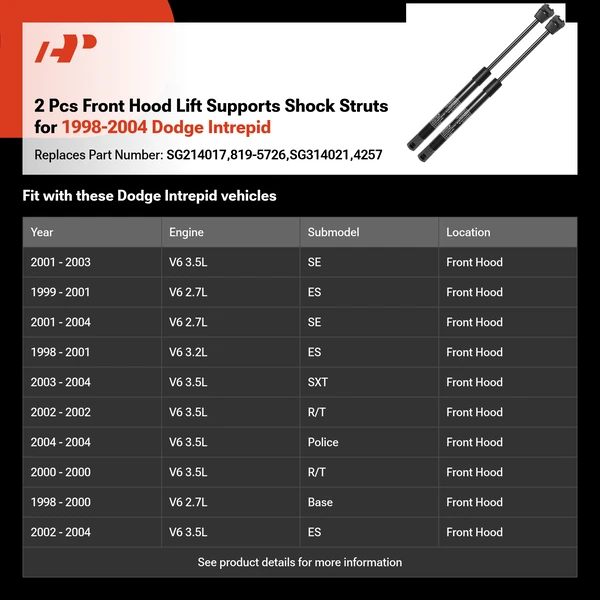 2 Pcs Front Hood Lift Supports Shock Struts for 1998-2004 Dodge Intrepid

Replaces Part Number: SG214017,819-5726,SG314021,4257

Fit with these Dodge Intrepid vehicles

| Year | Engine | Submodel | Location |
|---|---|---|---|
| 2001 - 2003 | V6 3.5L | SE | Front Hood |
| 1999 - 2001 | V6 2.7L | ES | Front Hood |
| 2001 - 2004 | V6 2.7L | SE | Front Hood |
| 1998 - 2001 | V6 3.2L | ES | Front Hood |
| 2003 - 2004 | V6 3.5L | SXT | Front Hood |
| 2002 - 2002 | V6 3.5L | R/T | Front Hood |
| 2004 - 2004 | V6 3.5L | Police | Front Hood |
| 2000 - 2000 | V6 3.5L | R/T | Front Hood |
| 1998 - 2000 | V6 2.7L | Base | Front Hood |
| 2002 - 2004 | V6 3.5L | ES | Front Hood |

See product details for more information