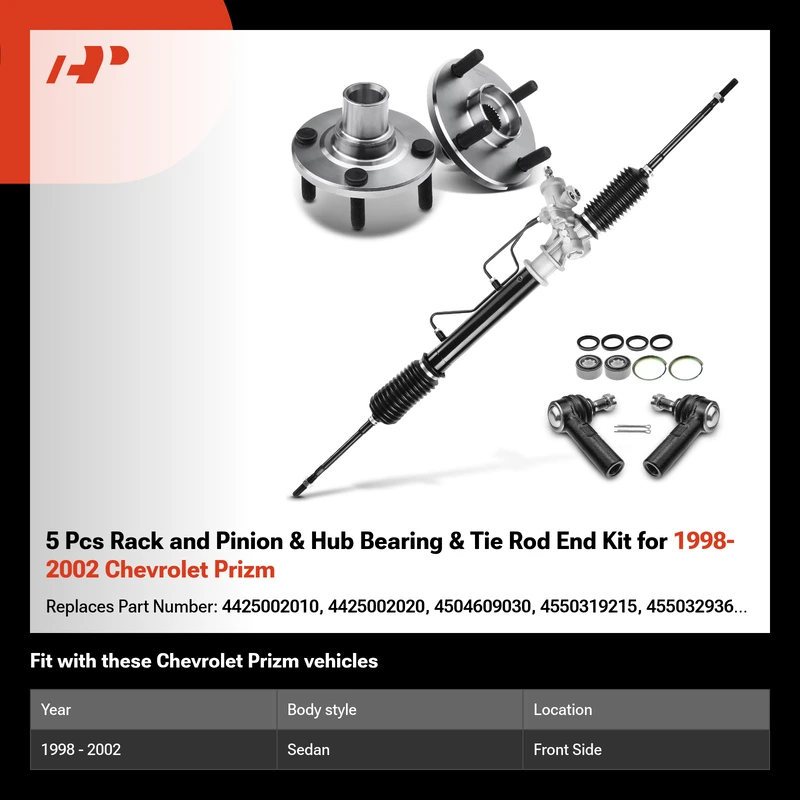 5 Pcs Rack and Pinion & Hub Bearing & Tie Rod End Kit for 1998-2002 Chevrolet Prizm

Replaces Part Number: 4425002010, 4425002020, 4504609030, 4550319215, 455032936...

Fit with these Chevrolet Prizm vehicles

| Year | Body style | Location |
|---|---|---|
| 1998 - 2002 | Sedan | Front Side |