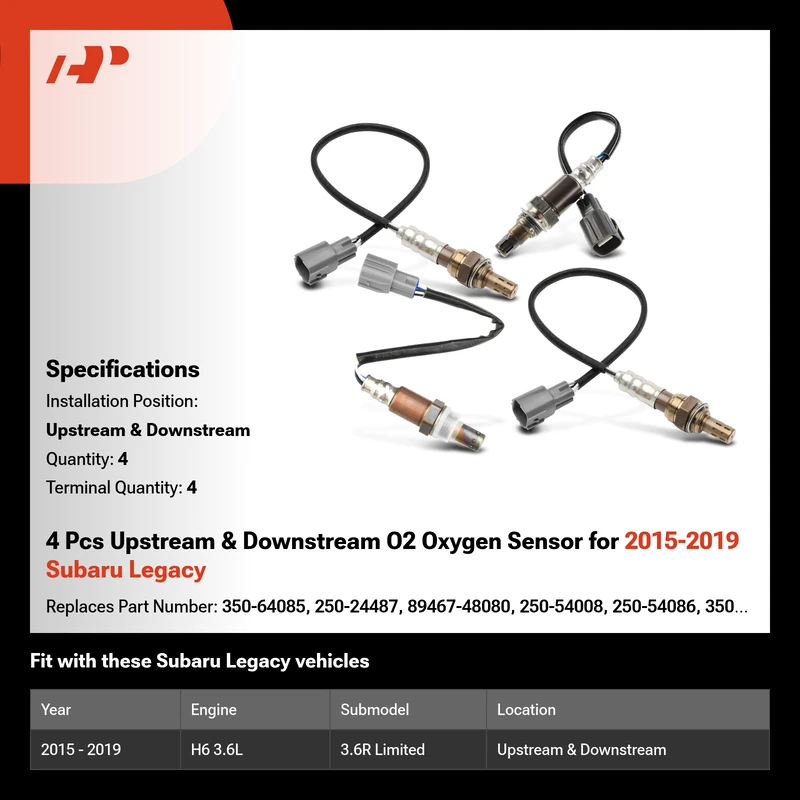 Specifications

Installation Position:

Upstream & Downstream

Quantity: 4

Terminal Quantity: 4

4 Pcs Upstream & Downstream O2 Oxygen Sensor for 2015-2019 Subaru Legacy

Replaces Part Number: 350-64085, 250-24487, 89467-48080, 250-54008, 250-54086, 350...

Fit with these Subaru Legacy vehicles

| Year | Engine | Submodel | Location |
|---|---|---|---|
| 2015 - 2019 | H6 3.6L | 3.6R Limited | Upstream & Downstream |