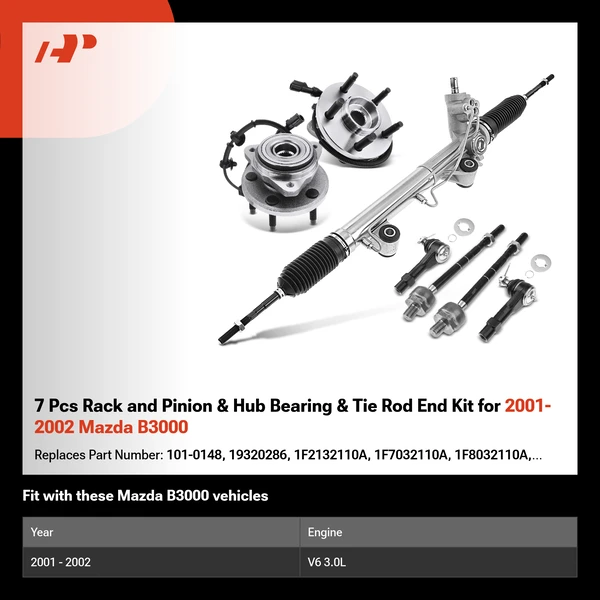 7 Pcs Rack and Pinion & Hub Bearing & Tie Rod End Kit for 2001-2002 Mazda B3000

Replaces Part Number: 101-0148, 19320286, 1F2132110A, 1F7032110A, 1F8032110A,...

Fit with these Mazda B3000 vehicles

| Year | Engine |
|---|---|
| 2001 - 2002 | V6 3.0L |