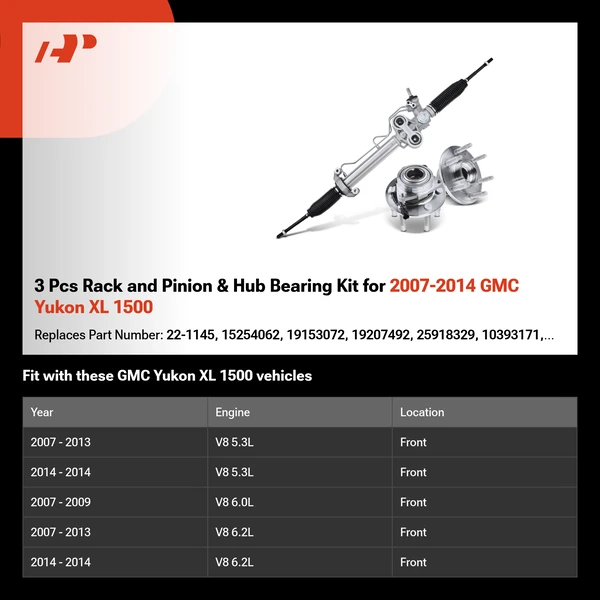 3 Pcs Rack and Pinion & Hub Bearing Kit for 2007-2014 GMC Yukon XL 1500

Replaces Part Number: 22-1145, 15254062, 19153072, 19207492, 25918329, 10393171,...

Fit with these GMC Yukon XL 1500 vehicles

| Year | Engine | Location |
|---|---|---|
| 2007 - 2013 | V8 5.3L | Front |
| 2014 - 2014 | V8 5.3L | Front |
| 2007 - 2009 | V8 6.0L | Front |
| 2007 - 2013 | V8 6.2L | Front |
| 2014 - 2014 | V8 6.2L | Front |