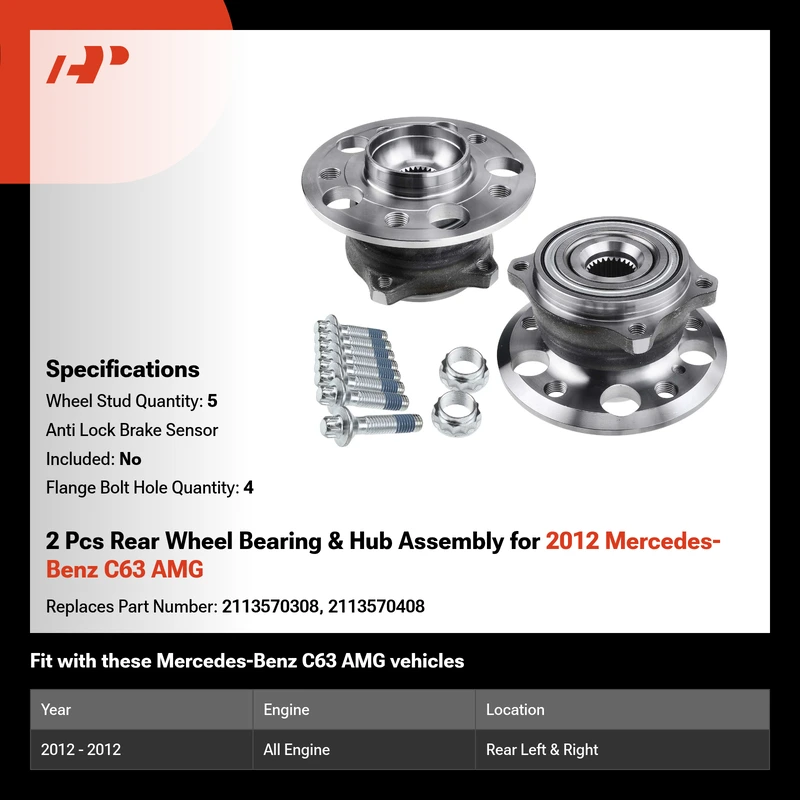 Specifications

Wheel Stud Quantity: 5

Anti Lock Brake Sensor Included: No

Flange Bolt Hole Quantity: 4

2 Pcs Rear Wheel Bearing & Hub Assembly for 2012 Mercedes-Benz C63 AMG

Replaces Part Number: 2113570308, 2113570408

Fit with these Mercedes-Benz C63 AMG vehicles

| Year | Engine | Location |
|---|---|---|
| 2012 - 2012 | All Engine | Rear Left & Right |