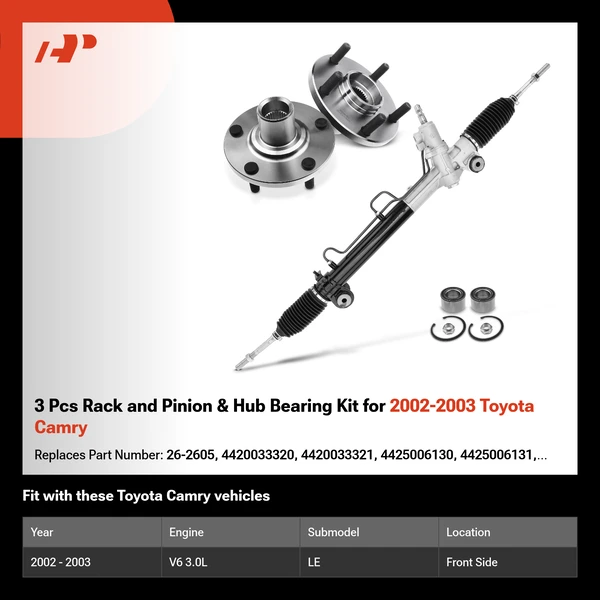 3 Pcs Rack and Pinion & Hub Bearing Kit for 2002-2003 Toyota Camry

Replaces Part Number: 26-2605, 4420033320, 4420033321, 4425006130, 4425006131,...

Fit with these Toyota Camry vehicles

| Year | Engine | Submodel | Location |
|---|---|---|---|
| 2002 - 2003 | V6 3.0L | LE | Front Side |