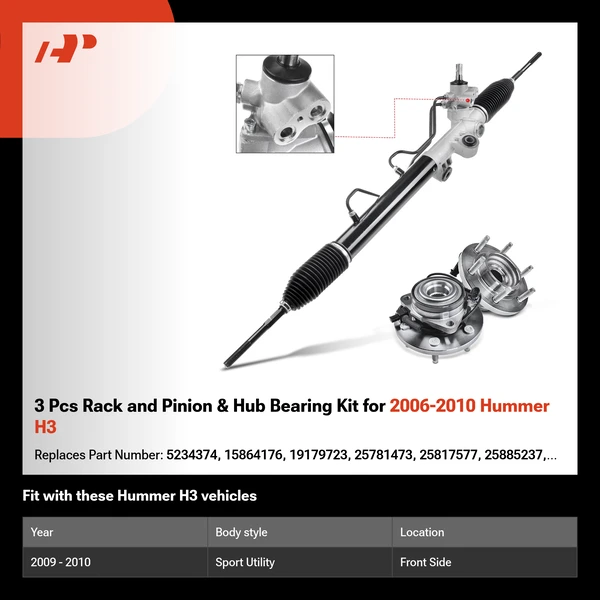 3 Pcs Rack and Pinion & Hub Bearing Kit for 2006-2010 Hummer H3

Replaces Part Number: 5234374, 15864176, 19179723, 25781473, 25817577, 25885237,...

Fit with these Hummer H3 vehicles

| Year | Body style | Location |
|---|---|---|
| 2009 - 2010 | Sport Utility | Front Side |