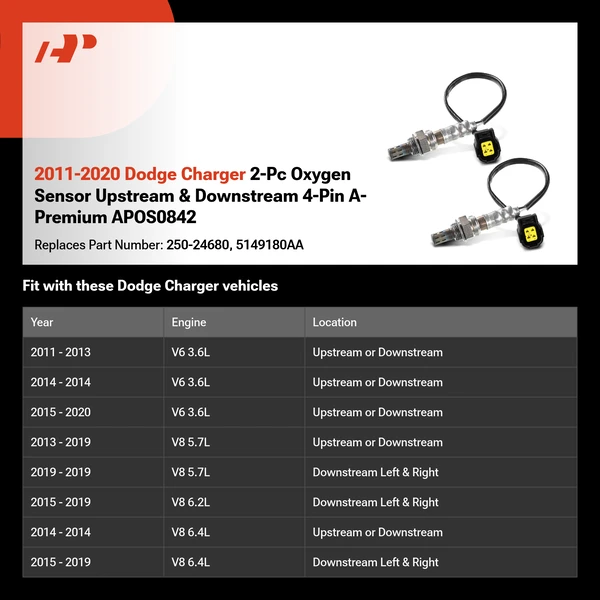 2011-2020 Dodge Charger 2-Pc Oxygen Sensor Upstream & Downstream 4-Pin A-Premium APOS0842

Replaces Part Number: 250-24680, 5149180AA

Fit with these Dodge Charger vehicles

| Year | Engine | Location |
|---|---|---|
| 2011 - 2013 | V6 3.6L | Upstream or Downstream |
| 2014 - 2014 | V6 3.6L | Upstream or Downstream |
| 2015 - 2020 | V6 3.6L | Upstream or Downstream |
| 2013 - 2019 | V8 5.7L | Upstream or Downstream |
| 2019 - 2019 | V8 5.7L | Downstream Left & Right |
| 2015 - 2019 | V8 6.2L | Downstream Left & Right |
| 2014 - 2014 | V8 6.4L | Upstream or Downstream |
| 2015 - 2019 | V8 6.4L | Downstream Left & Right |