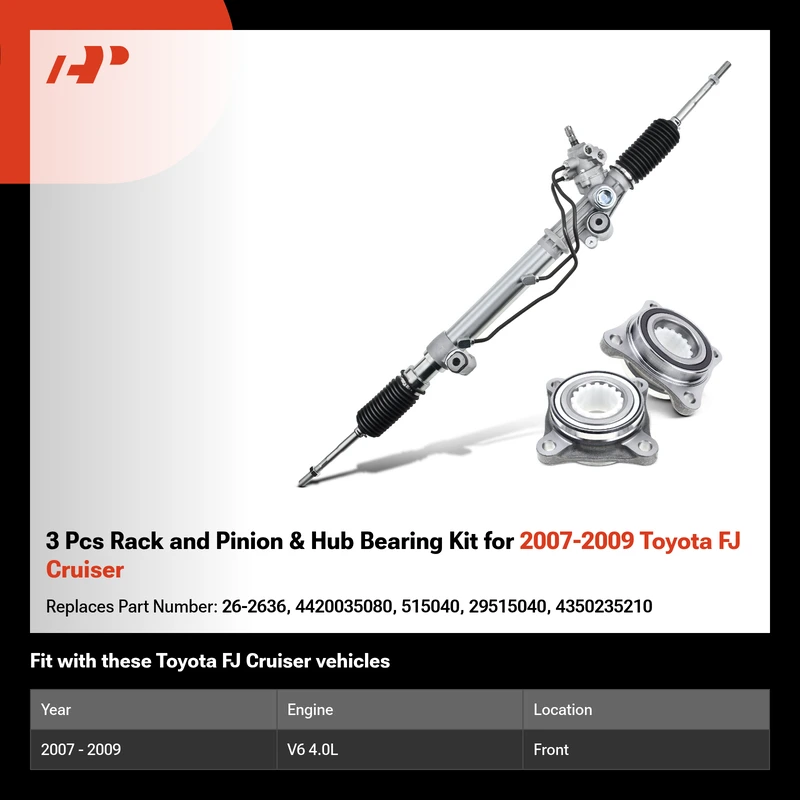 3 Pcs Rack and Pinion & Hub Bearing Kit for 2007-2009 Toyota FJ Cruiser

Replaces Part Number: 26-2636, 4420035080, 515040, 29515040, 4350235210

Fit with these Toyota FJ Cruiser vehicles

| Year | Engine | Location |
|---|---|---|
| 2007 - 2009 | V6 4.0L | Front |