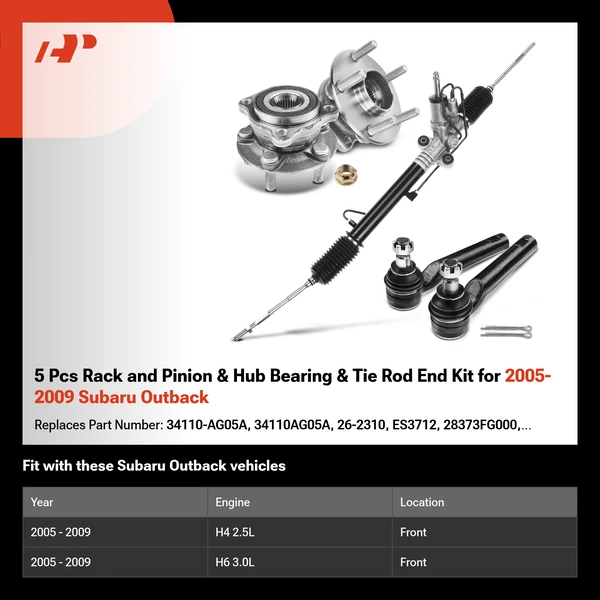 5 Pcs Rack and Pinion & Hub Bearing & Tie Rod End Kit for 2005-2009 Subaru Outback

Replaces Part Number: 34110-AG05A, 34110AG05A, 26-2310, ES3712, 28373FG000,...

Fit with these Subaru Outback vehicles

| Year | Engine | Location |
|---|---|---|
| 2005 - 2009 | H4 2.5L | Front |
| 2005 - 2009 | H6 3.0L | Front |