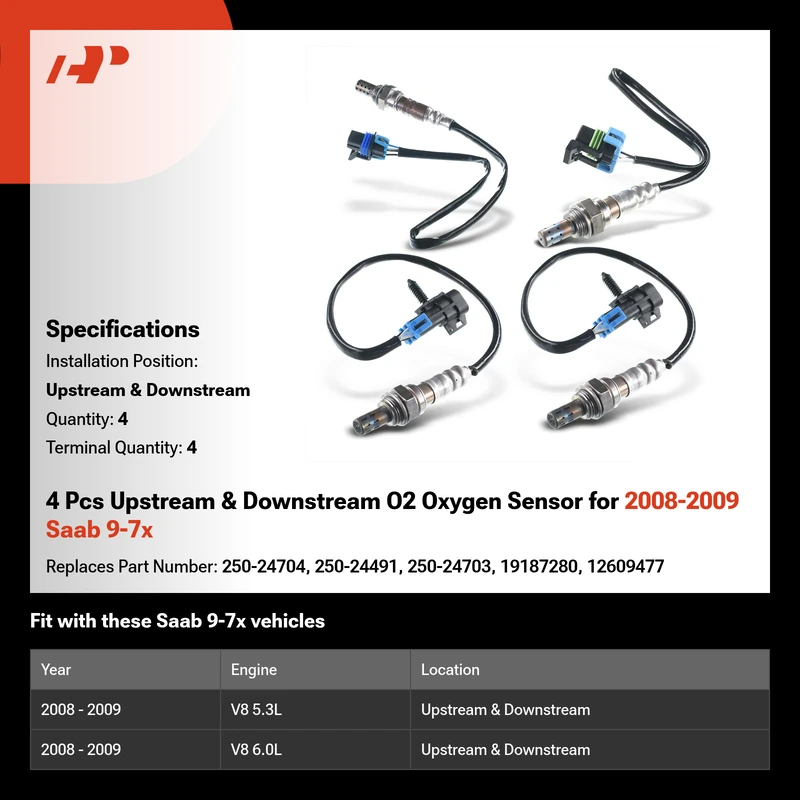 Specifications

Installation Position:

Upstream & Downstream

Quantity: 4

Terminal Quantity: 4

4 Pcs Upstream & Downstream O2 Oxygen Sensor for 2008-2009 Saab 9-7x

Replaces Part Number: 250-24704, 250-24491, 250-24703, 19187280, 12609477

Fit with these Saab 9-7x vehicles

| Year | Engine | Location |
|---|---|---|
| 2008 - 2009 | V8 5.3L | Upstream & Downstream |
| 2008 - 2009 | V8 6.0L | Upstream & Downstream |