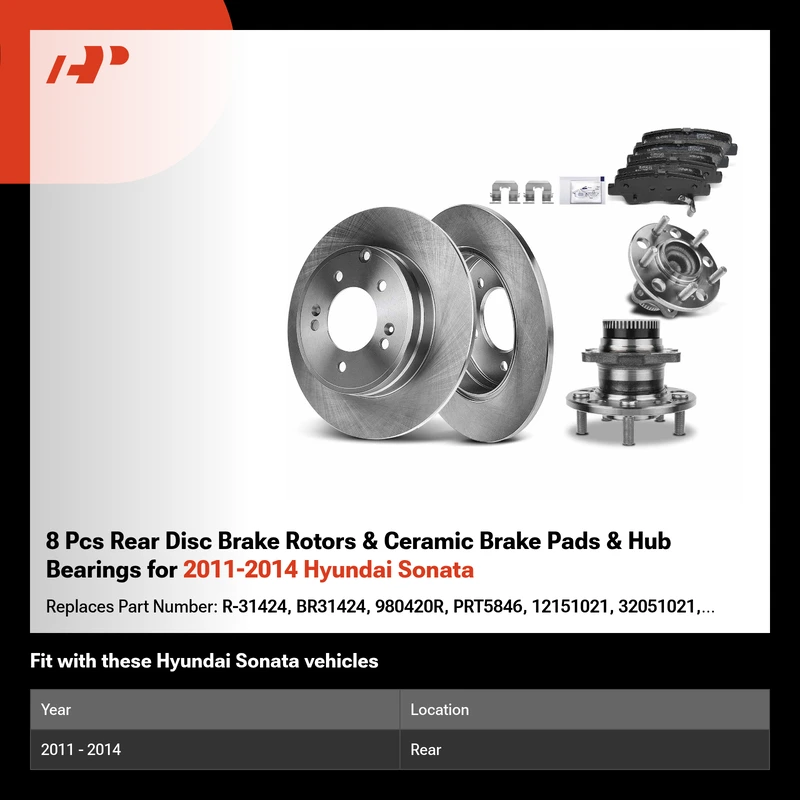 8 Pcs Rear Disc Brake Rotors & Ceramic Brake Pads & Hub Bearings for 2011-2014 Hyundai Sonata

Replaces Part Number: R-31424, BR31424, 980420R, PRT5846, 12151021, 32051021,...

Fit with these Hyundai Sonata vehicles

| Year | Location |
|---|---|
| 2011 - 2014 | Rear |