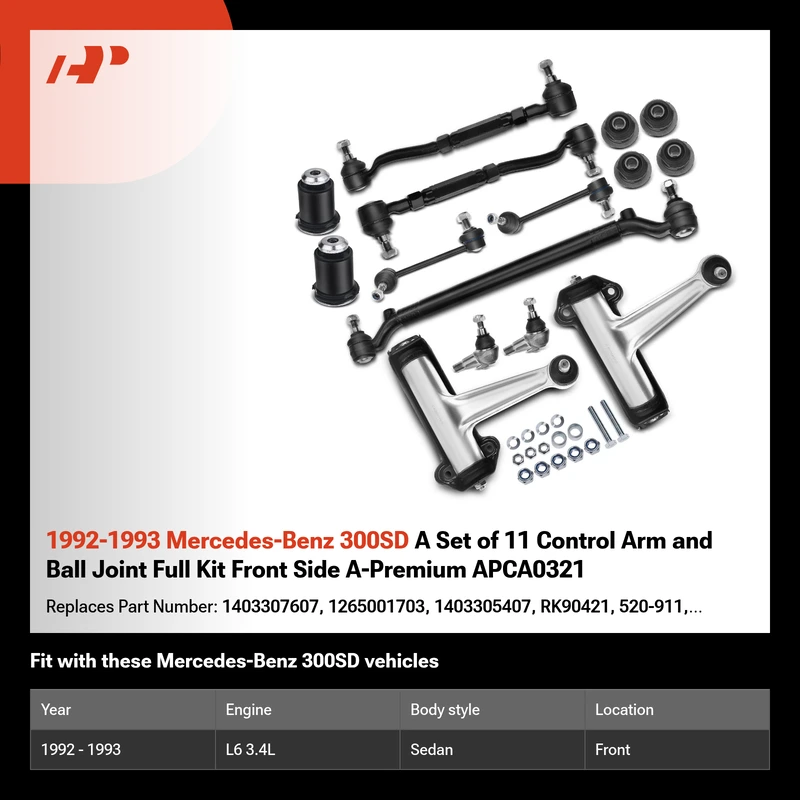 1992-1993 Mercedes-Benz 300SD A Set of 11 Control Arm and Ball Joint Full Kit Front Side A-Premium APCA0321

Replaces Part Number: 1403307607, 1265001703, 1403305407, RK90421, 520-911,...

Fit with these Mercedes-Benz 300SD vehicles

| Year | Engine | Body style | Location |
|---|---|---|---|
| 1992 - 1993 | L6 3.4L | Sedan | Front |