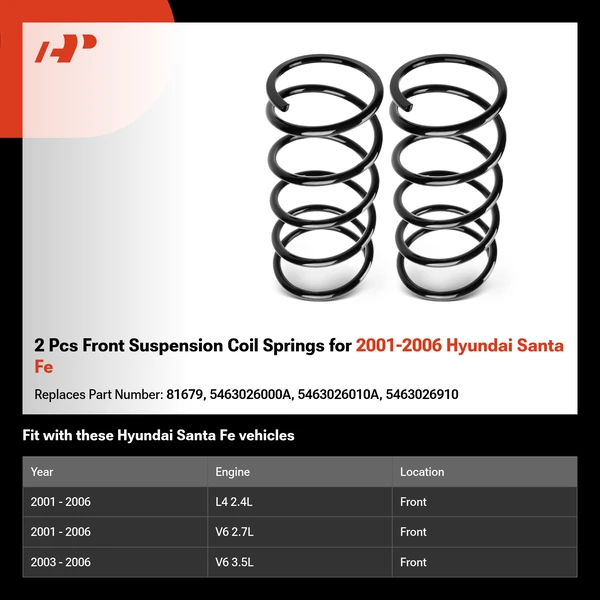 2 Pcs Front Suspension Coil Springs for 2001-2006 Hyundai Santa Fe

Replaces Part Number: 81679, 5463026000A, 5463026010A, 5463026910

Fit with these Hyundai Santa Fe vehicles

| Year | Engine | Location |
|---|---|---|
| 2001 - 2006 | L4 2.4L | Front |
| 2001 - 2006 | V6 2.7L | Front |
| 2003 - 2006 | V6 3.5L | Front |