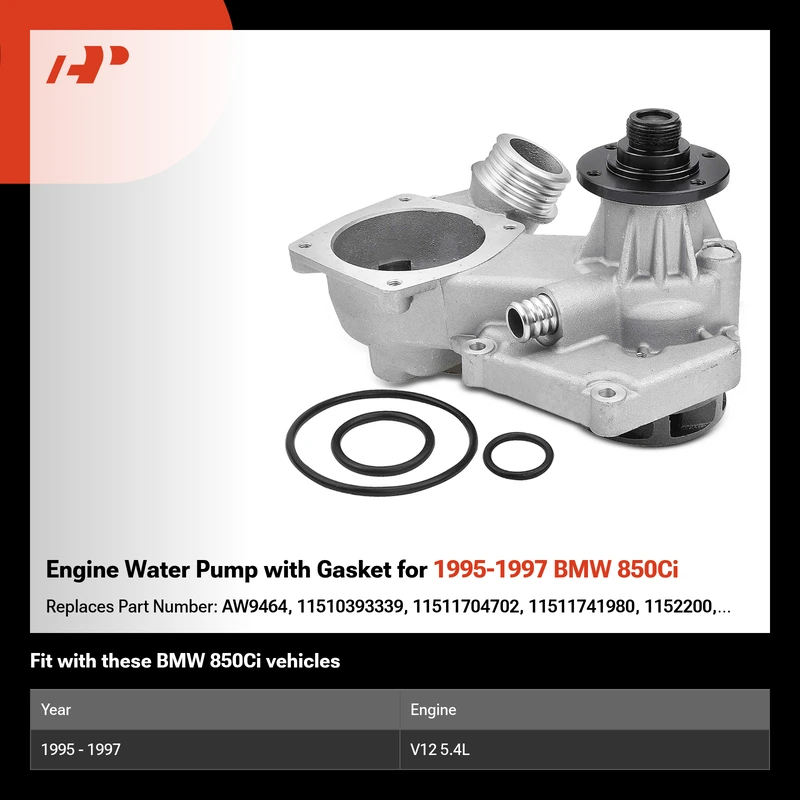 Engine Water Pump with Gasket for 1995-1997 BMW 850Ci

Replaces Part Number: AW9464, 11510393339, 11511704702, 11511741980, 1152200,...

Fit with these BMW 850Ci vehicles

| Year | Engine |
|---|---|
| 1995 - 1997 | V12 5.4L |