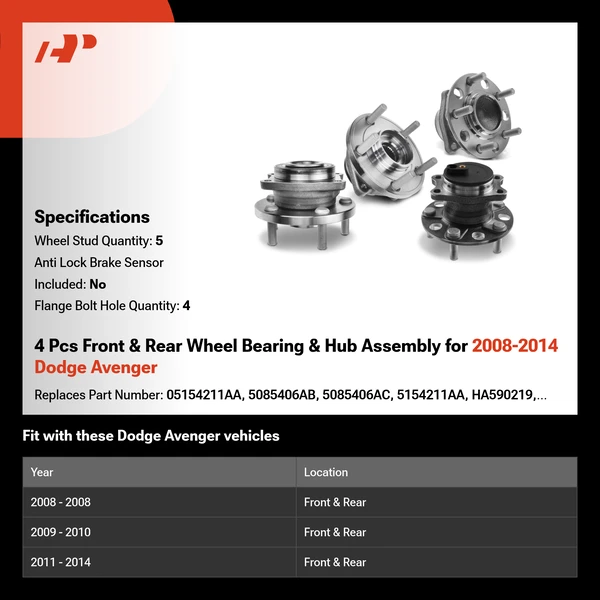 Specifications

Wheel Stud Quantity: 5

Anti Lock Brake Sensor Included: No

Flange Bolt Hole Quantity: 4

4 Pcs Front & Rear Wheel Bearing & Hub Assembly for 2008-2014 Dodge Avenger

Replaces Part Number: 05154211AA, 5085406AB, 5085406AC, 5154211AA, HA590219,...

Fit with these Dodge Avenger vehicles

| Year | Location |
|---|---|
| 2008 - 2008 | Front & Rear |
| 2009 - 2010 | Front & Rear |
| 2011 - 2014 | Front & Rear |