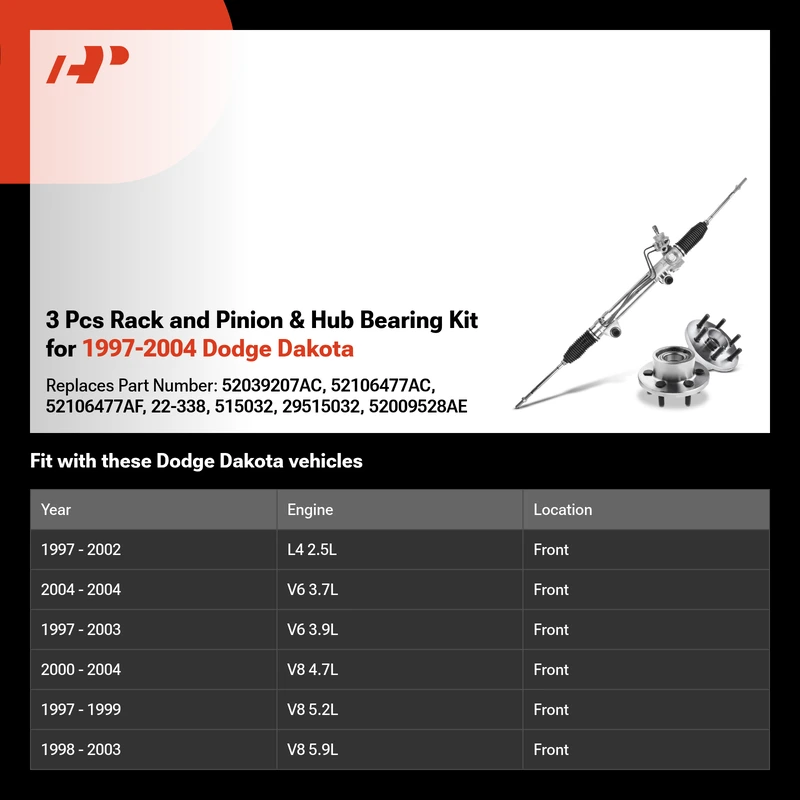 3 Pcs Rack and Pinion & Hub Bearing Kit for 1997-2004 Dodge Dakota

Replaces Part Number: 52039207AC, 52106477AC, 52106477AF, 22-338, 515032, 29515032, 52009528AE

Fit with these Dodge Dakota vehicles

| Year | Engine | Location |
|---|---|---|
| 1997 - 2002 | L4 2.5L | Front |
| 2004 - 2004 | V6 3.7L | Front |
| 1997 - 2003 | V6 3.9L | Front |
| 2000 - 2004 | V8 4.7L | Front |
| 1997 - 1999 | V8 5.2L | Front |
| 1998 - 2003 | V8 5.9L | Front |