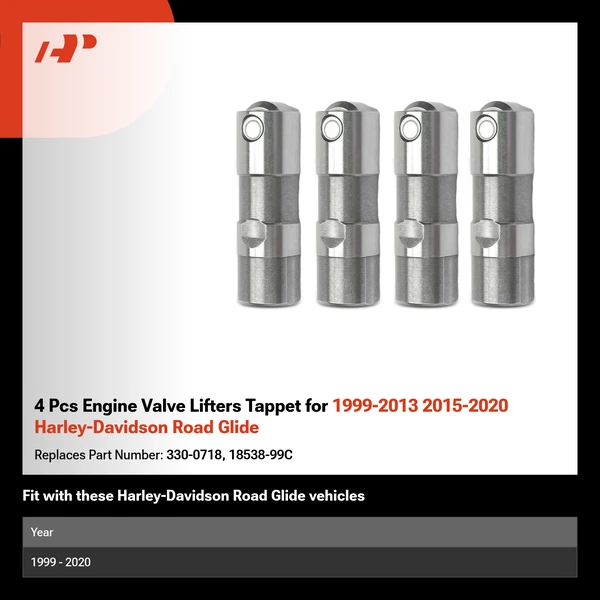 4 Pcs Engine Valve Lifters Tappet for 1999-2013 2015-2020 Harley-Davidson Road Glide

Replaces Part Number: 330-0718, 18538-99C

Fit with these Harley-Davidson Road Glide vehicles

| Year |
|---|
| 1999 - 2020 |