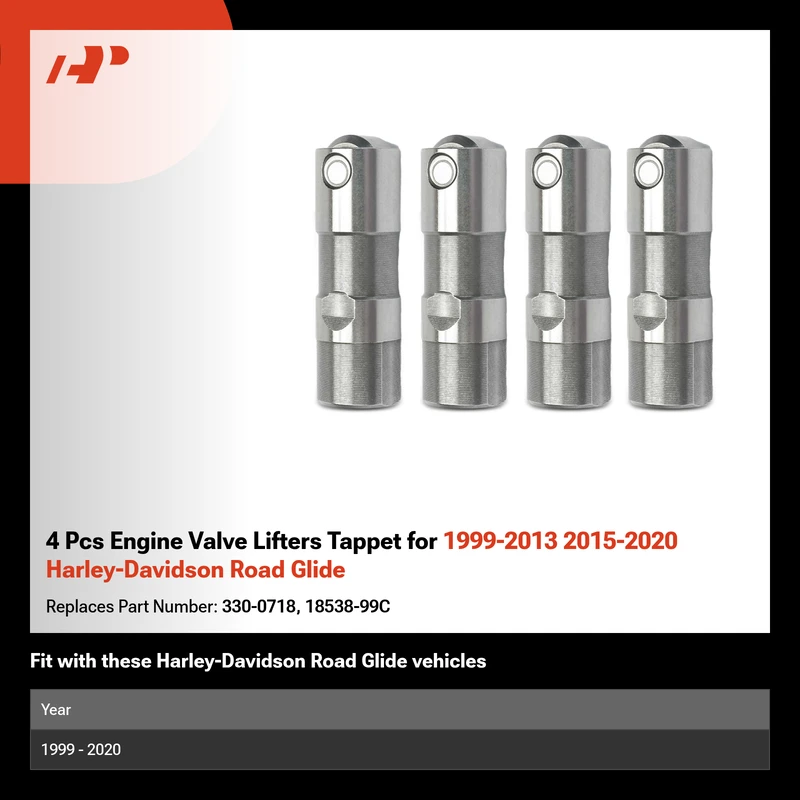 4 Pcs Engine Valve Lifters Tappet for 1999-2013 2015-2020 Harley-Davidson Road Glide

Replaces Part Number: 330-0718, 18538-99C

Fit with these Harley-Davidson Road Glide vehicles

| Year |
|---|
| 1999 - 2020 |