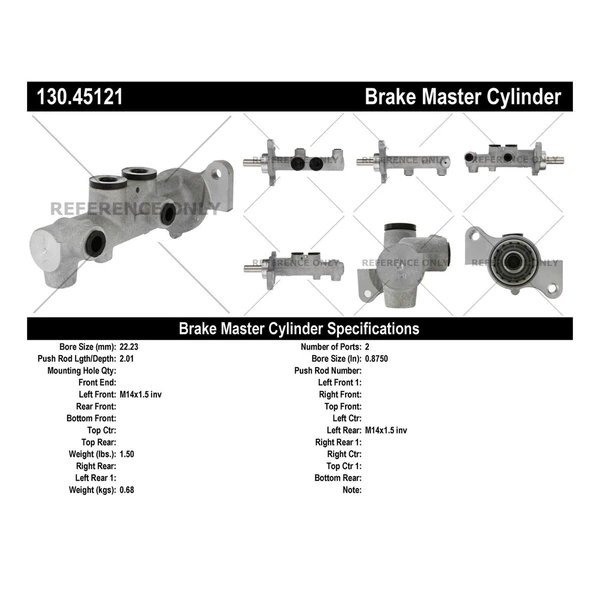 130.45121 Brake Master Cylinder

REFERENCE ONLY
REFERENCE ONLY
REFERENCE ONLY
REFERENCE ONLY
REFERENCE ONLY
REFERENCE ONLY
REFERENCE ONLY

Brake Master Cylinder Specifications

Bore Size (mm): 22.23
Push Rod Lgth/Depth: 2.01
Mounting Hole Qty:
Front End:
Left Front: M14x1.5 inv
Rear Front:
Bottom Front:
Top Ctr:
Top Rear:
Weight (lbs.): 1.50
Right Rear:
Left Rear 1:
Weight (kgs): 0.68

Number of Ports: 2
Bore Size (In): 0.8750
Push Rod Number:
Left Front 1:
Right Front:
Top Front:
Left Ctr:
Left Rear: M14x1.5 inv
Right Rear 1:
Right Ctr:
Top Ctr 1:
Bottom Rear:
Note: