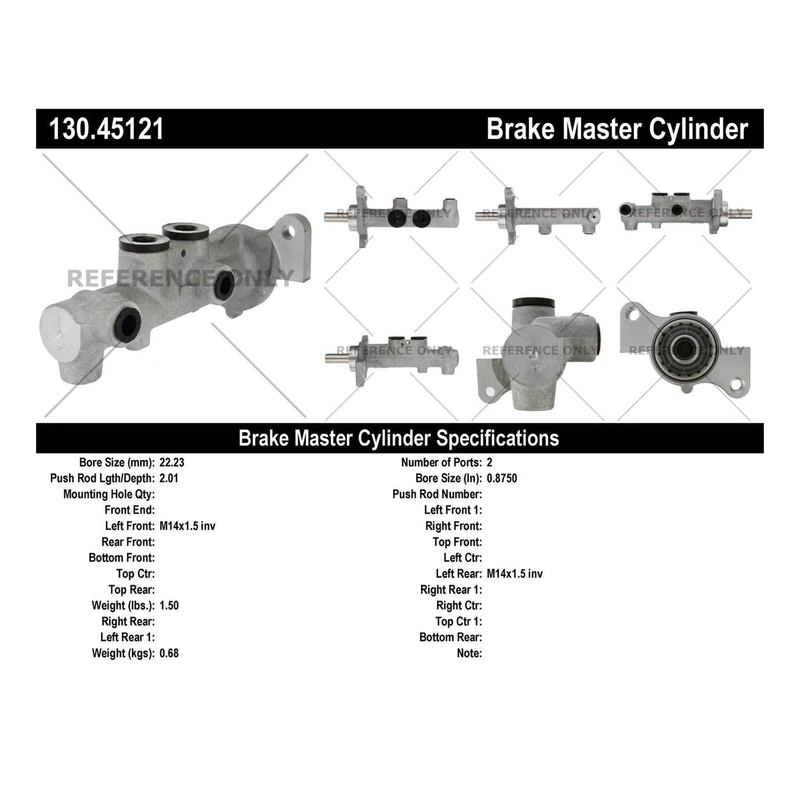 130.45121

Brake Master Cylinder

REFERENCE ONLY

REFERENCE ONLY

REFERENCE ONLY

REFERENCE ONLY

REFERENCE ONLY

REFERENCE ONLY

REFERENCE ONLY

Brake Master Cylinder Specifications

Bore Size (mm): 22.23
Push Rod Lgth/Depth: 2.01
Mounting Hole Qty:
Front End:
Left Front: M14x1.5 inv
Rear Front:
Bottom Front:
Top Ctr:
Top Rear:
Weight (lbs.): 1.50
Right Rear:
Left Rear 1:
Weight (kgs): 0.68

Number of Ports: 2
Bore Size (In): 0.8750
Push Rod Number:
Left Front 1:
Right Front:
Top Front:
Left Ctr:
Left Rear: M14x1.5 inv
Right Rear 1:
Right Ctr:
Top Ctr 1:
Bottom Rear:
Note: