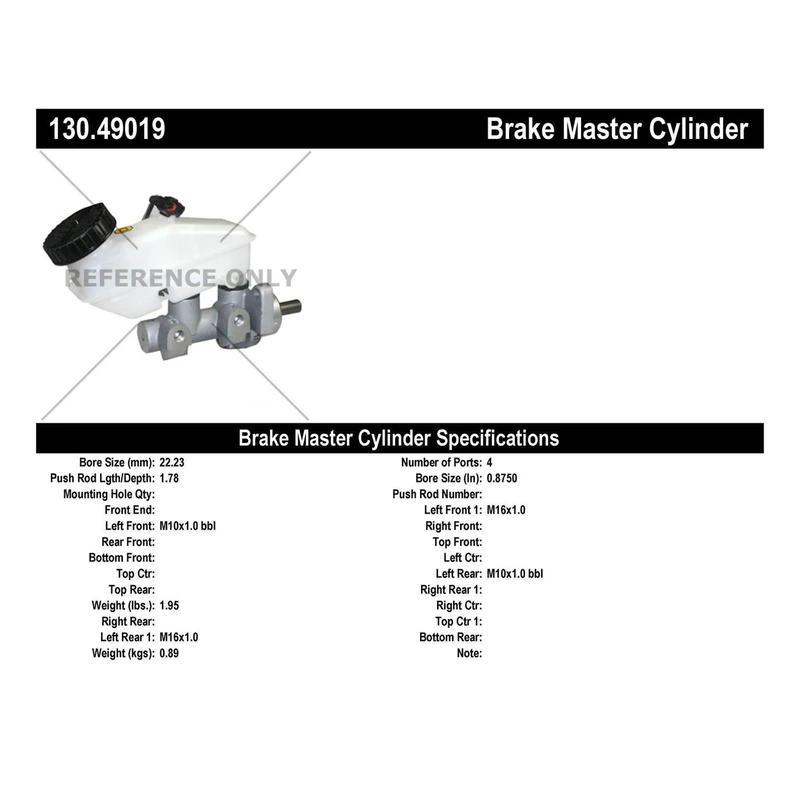 130.49019 Brake Master Cylinder

REFERENCE ONLY

Brake Master Cylinder Specifications

Bore Size (mm): 22.23
Push Rod Lgth/Depth: 1.78
Mounting Hole Qty:
Front End:
Left Front: M10x1.0 bbl
Rear Front:
Bottom Front:
Top Ctr:
Top Rear:
Weight (lbs.): 1.95
Right Rear:
Left Rear 1: M16x1.0
Weight (kgs): 0.89

Number of Ports: 4
Bore Size (In): 0.8750
Push Rod Number:
Left Front 1: M16x1.0
Right Front:
Top Front:
Left Ctr:
Left Rear: M10x1.0 bbl
Right Rear 1:
Right Ctr:
Top Ctr 1:
Bottom Rear:
Note: