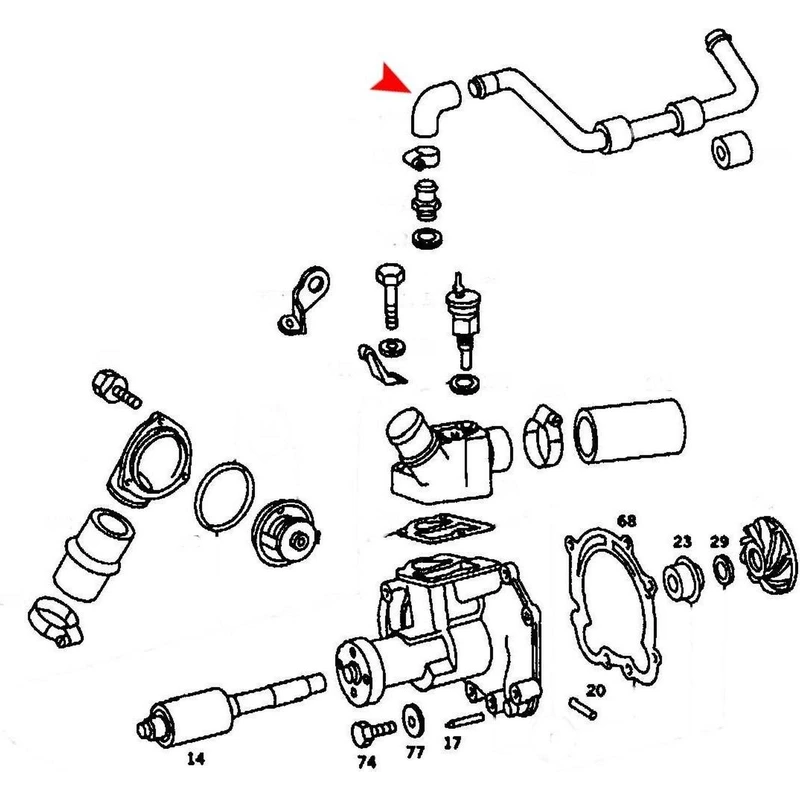 68
23
29
20
14
74
77
17